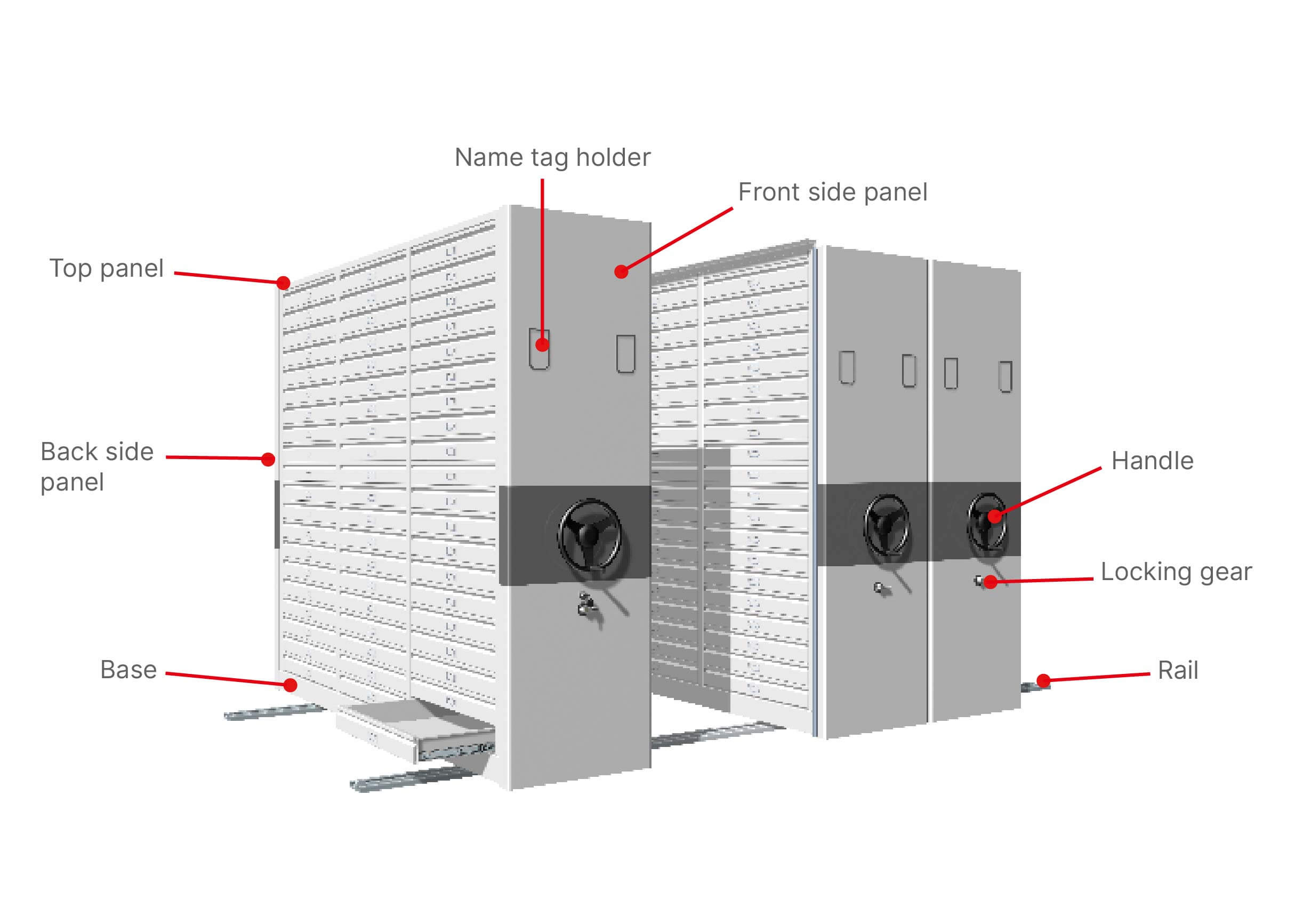 Name tag holder

Front side panel

Top panel

Back side panel

Handle

Locking gear

Base

Rail